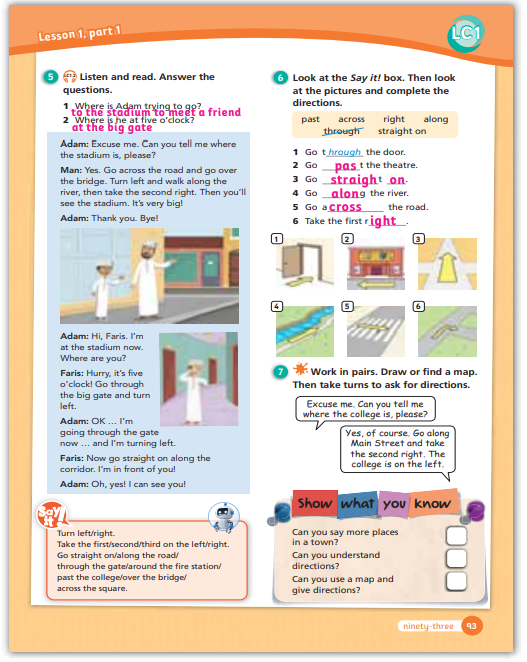 Lesson 1, part 1

LC1

5 LC1.2 Listen and read. Answer the questions.

1 Where is Adam trying to go? to the stadium to meet a friend
2 Where is he at five o'clock? at the big gate

Adam: Excuse me. Can you tell me where the stadium is, please?

Man: Yes. Go across the road and go over the bridge. Turn left and walk along the river, then take the second right. Then you'll see the stadium. It's very big!

Adam: Thank you. Bye!

Adam: Hi, Faris. I'm at the stadium now. Where are you?

Faris: Hurry, it's five o'clock! Go through the big gate and turn left.

Adam: OK … I'm going through the gate now … and I'm turning left.

Faris: Now go straight on along the corridor. I'm in front of you!

Adam: Oh, yes! I can see you!

Say it!

Turn left/right.
Take the first/second/third on the left/right.
Go straight on/along the road/ through the gate/around the fire station/ past the college/over the bridge/ across the square.

6 Look at the Say it! box. Then look at the pictures and complete the directions.

past across right along through straight on

1 Go through the door.
2 Go past the theatre.
3 Go straight on.
4 Go along the river.
5 Go across the road.
6 Take the first right.

1 2 3 4 5 6

7 Work in pairs. Draw or find a map. Then take turns to ask for directions.

Excuse me. Can you tell me where the college is, please?

Yes, of course. Go along Main Street and take the second right. The college is on the left.

Show what you know

Can you say more places in a town?
Can you understand directions?
Can you use a map and give directions?

ninety-three 93